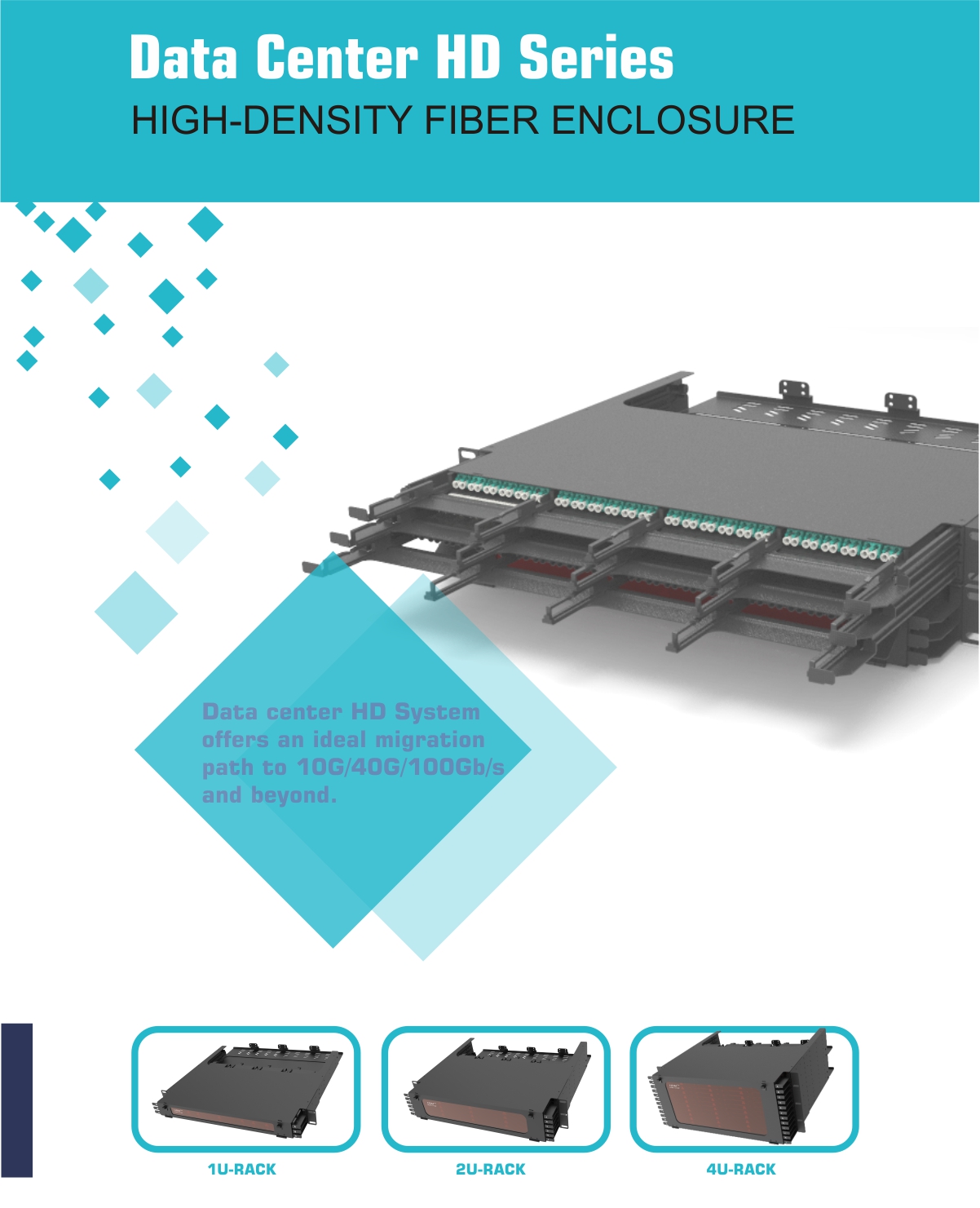 Data Center HD Series
HIGH-DENSITY FIBER ENCLOSURE

Data center HD System offers an ideal migration path to 10G/40G/100Gb/s and beyond.

1U-RACK

2U-RACK

4U-RACK